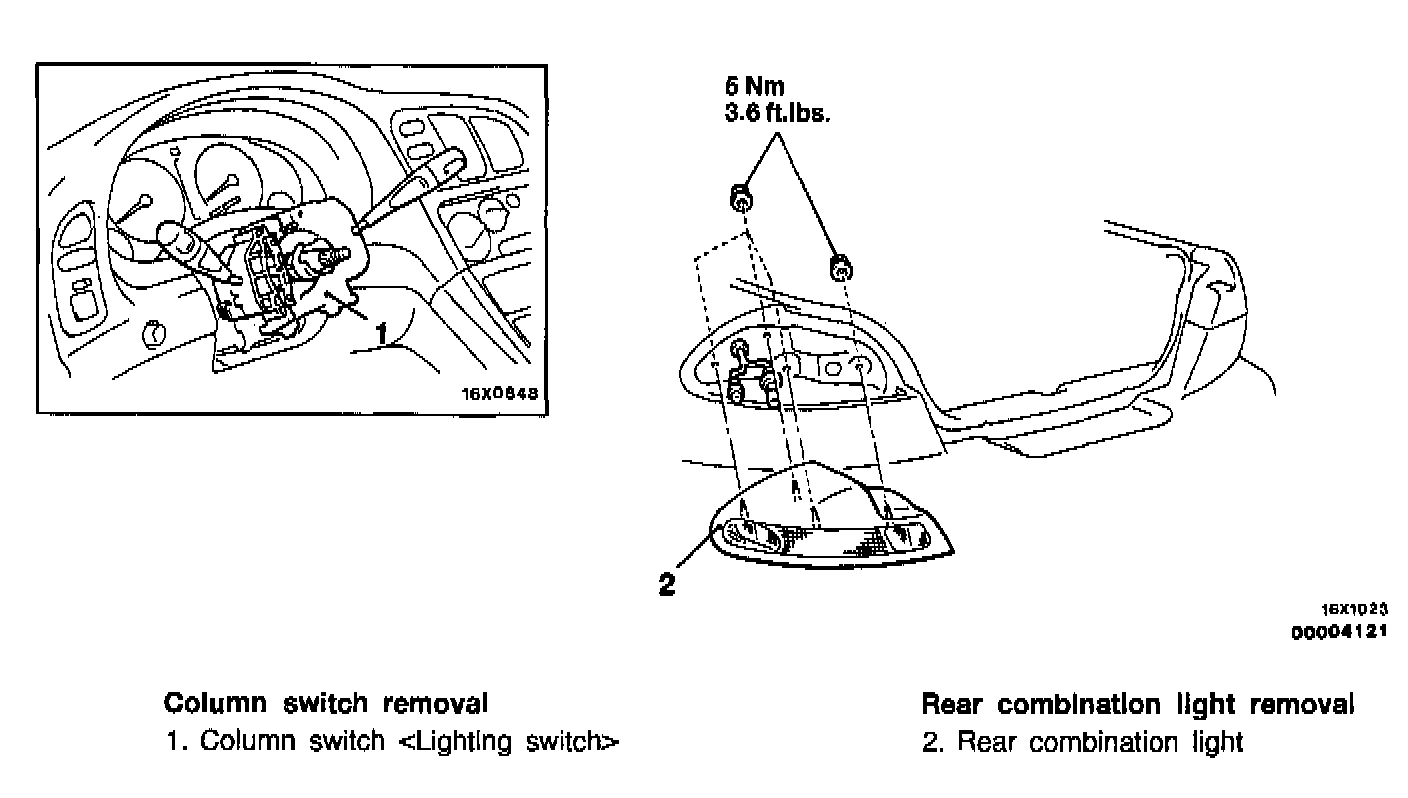 1

16X0848

5 Nm
3.6 ft.lbs.

2

16X1023
00004121

Column switch removal
1. Column switch <Lighting switch>

Rear combination light removal
2. Rear combination light