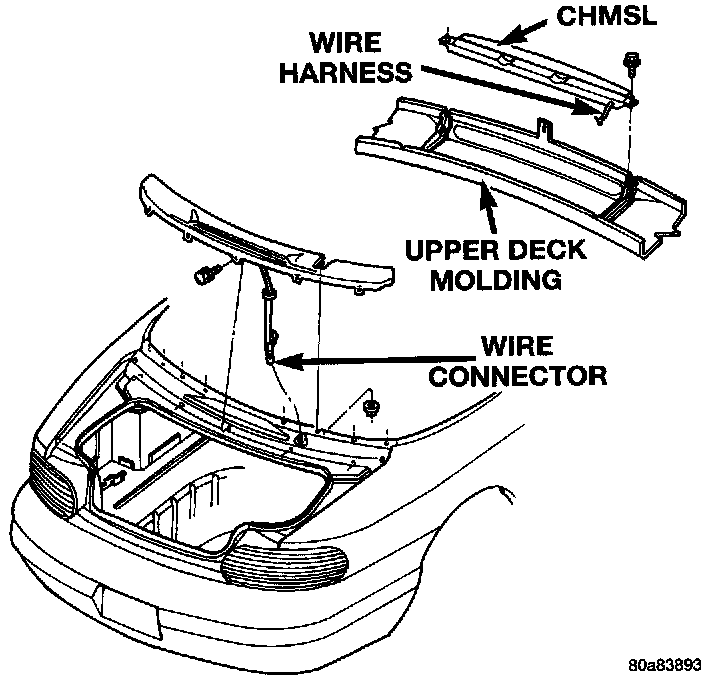 CHMSL

WIRE HARNESS

UPPER DECK MOLDING

WIRE CONNECTOR

80a83893