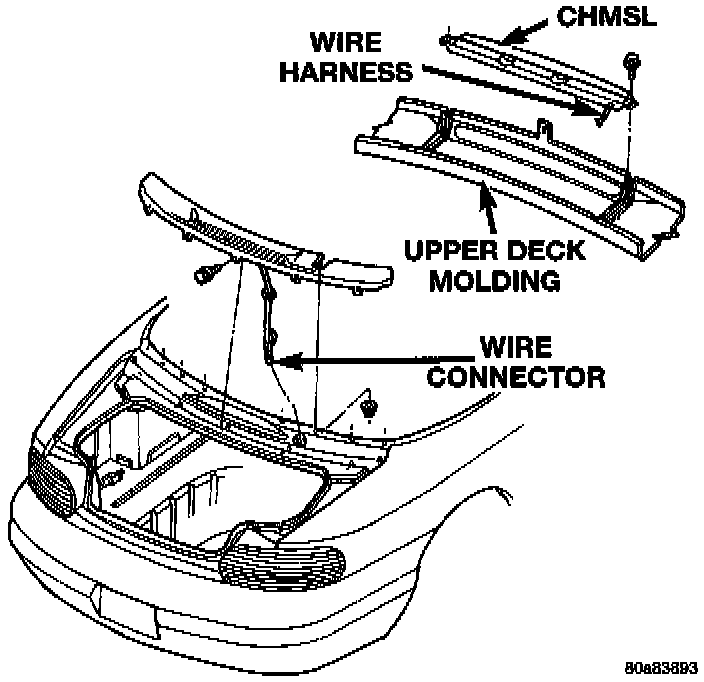 CHMSL

WIRE HARNESS

UPPER DECK MOLDING

WIRE CONNECTOR

80a83893