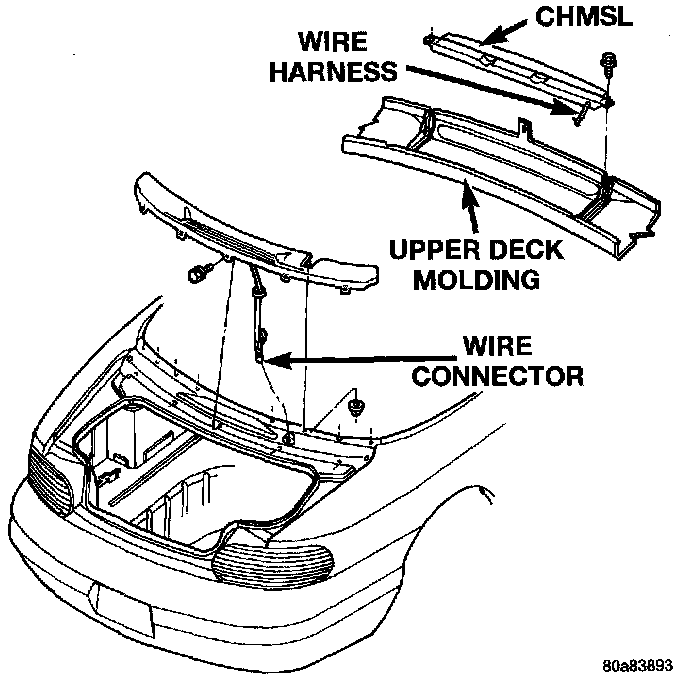 CHMSL

WIRE HARNESS

UPPER DECK MOLDING

WIRE CONNECTOR

80a83893