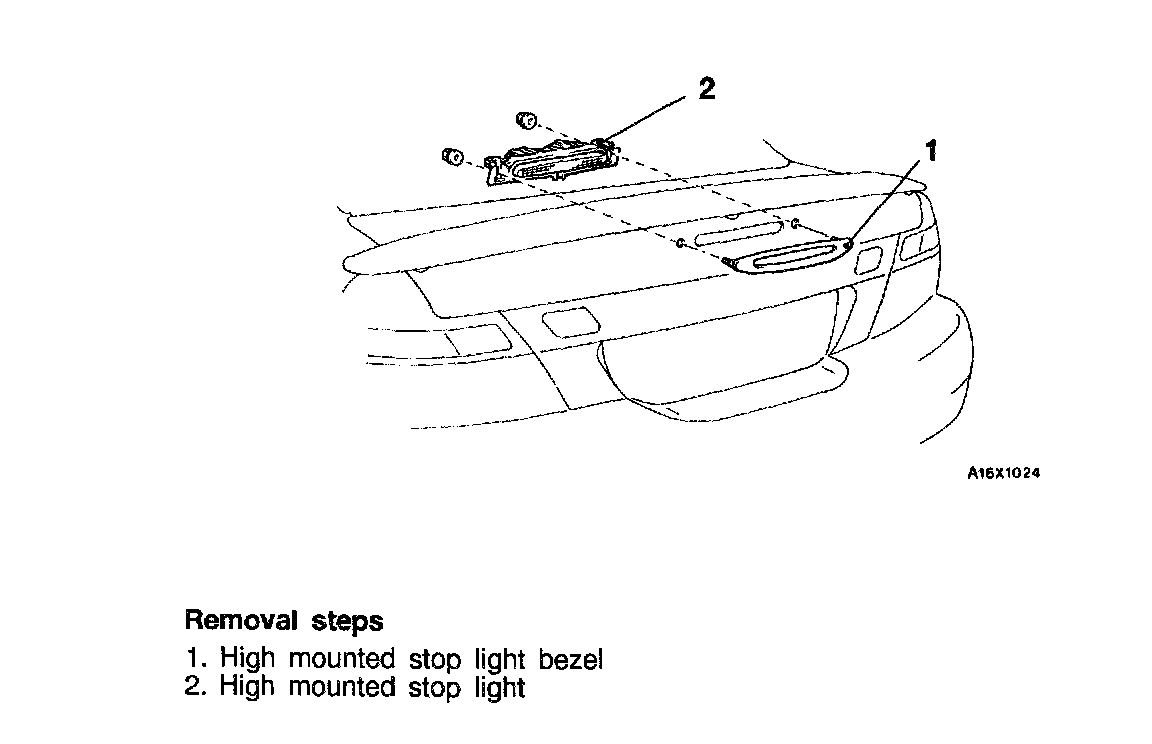 2

1

A16X1024

Removal steps

1. High mounted stop light bezel
2. High mounted stop light