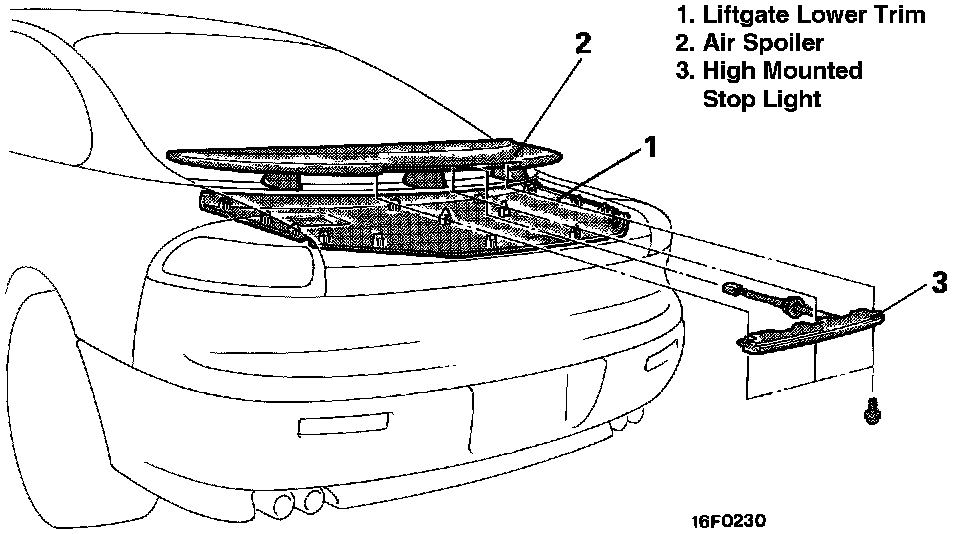 1. Liftgate Lower Trim
2. Air Spoiler
3. High Mounted Stop Light

2

1

3

16F0230