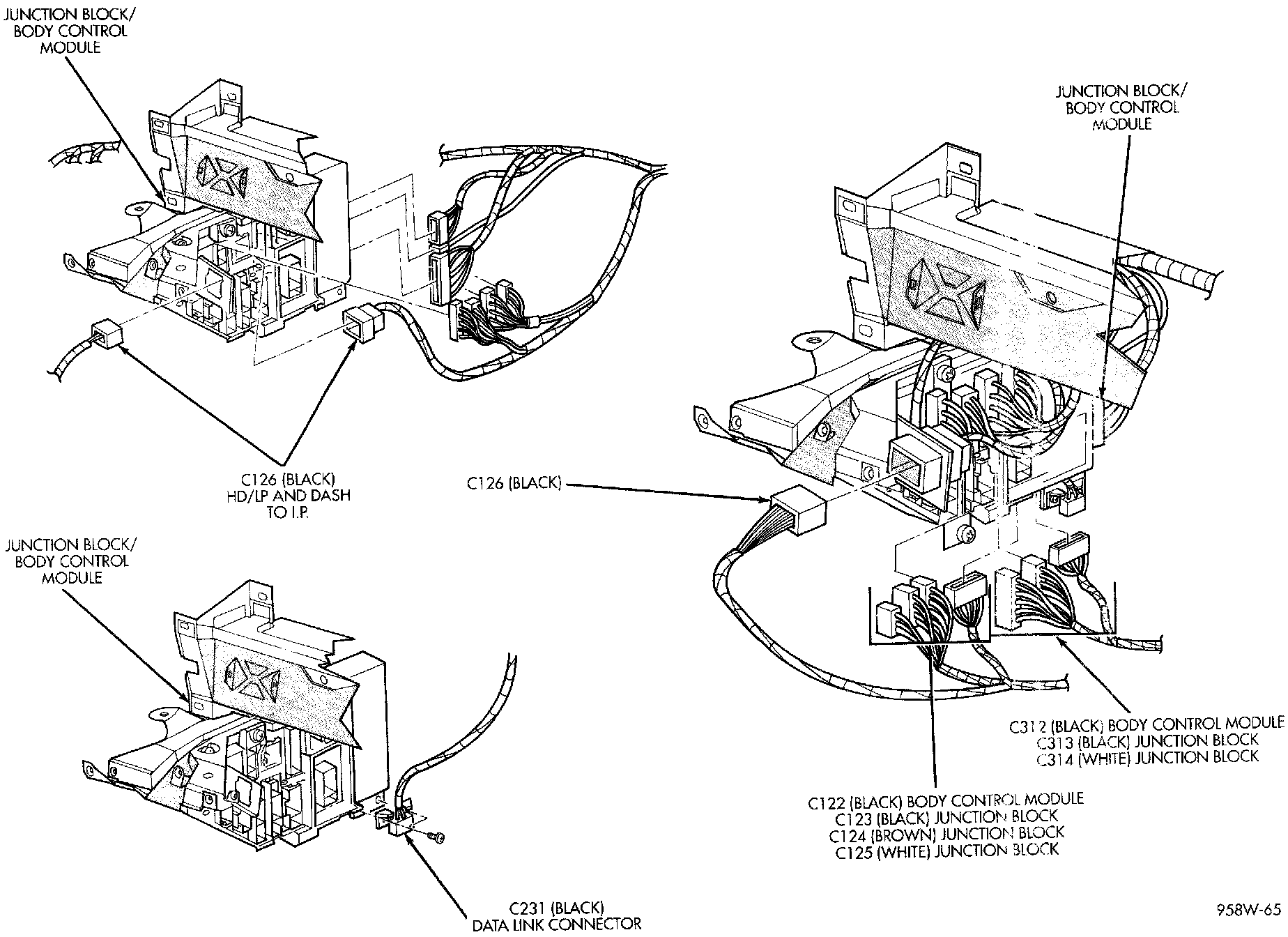 JUNCTION BLOCK/
BODY CONTROL
MODULE

JUNCTION BLOCK/
BODY CONTROL
MODULE

C126 (BLACK)
HD/LP AND DASH
TO I.P.

C126 (BLACK)

JUNCTION BLOCK/
BODY CONTROL
MODULE

C312 (BLACK) BODY CONTROL MODULE
C313 (BLACK) JUNCTION BLOCK
C314 (WHITE) JUNCTION BLOCK

C122 (BLACK) BODY CONTROL MODULE
C123 (BLACK) JUNCTION BLOCK
C124 (BROWN) JUNCTION BLOCK
C125 (WHITE) JUNCTION BLOCK

C231 (BLACK)
DATA LINK CONNECTOR

958W-65