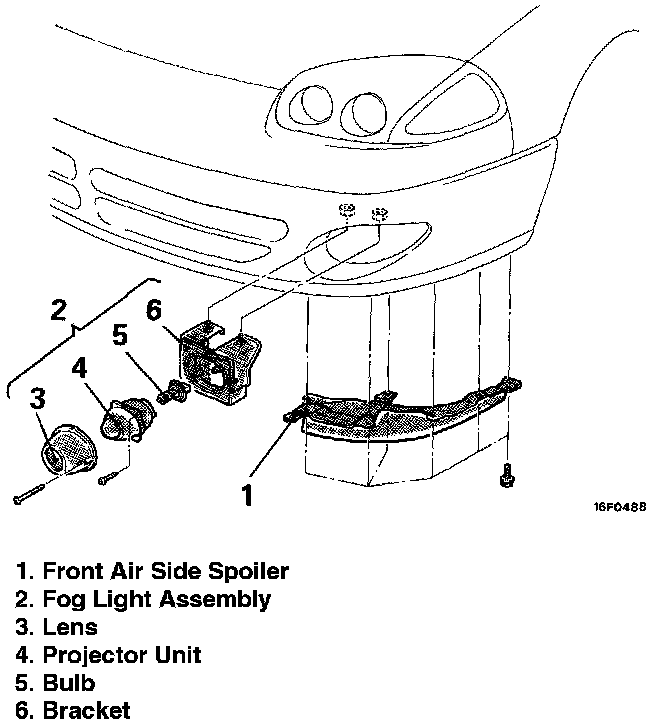 2
6
5
4
3
1
16F0488

1. Front Air Side Spoiler
2. Fog Light Assembly
3. Lens
4. Projector Unit
5. Bulb
6. Bracket