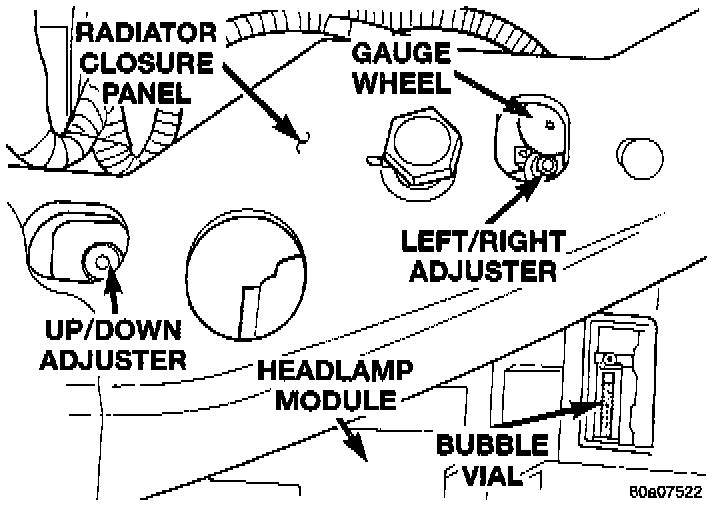 RADIATOR CLOSURE PANEL

GAUGE WHEEL

LEFT/RIGHT ADJUSTER

UP/DOWN ADJUSTER

HEADLAMP MODULE

BUBBLE VIAL

80a07522