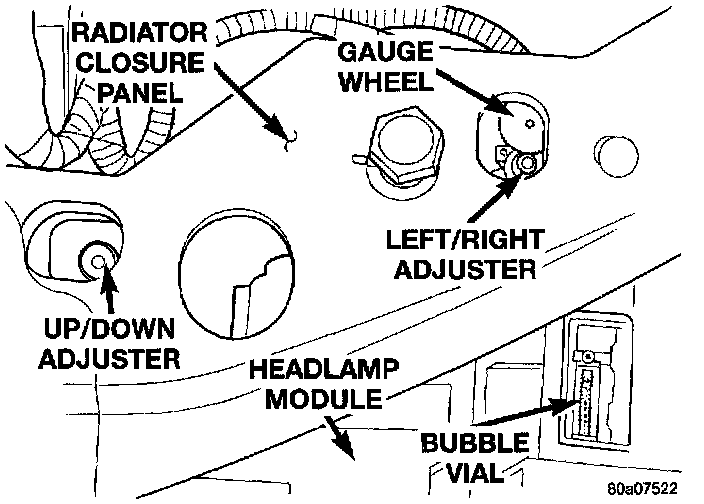 RADIATOR CLOSURE PANEL

GAUGE WHEEL

LEFT/RIGHT ADJUSTER

UP/DOWN ADJUSTER

HEADLAMP MODULE

BUBBLE VIAL

80a07522