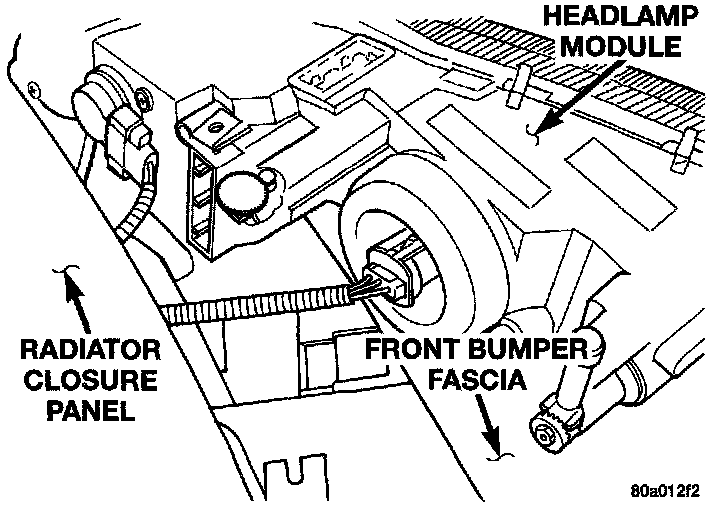 HEADLAMP MODULE

RADIATOR CLOSURE PANEL

FRONT BUMPER FASCIA

80a012f2