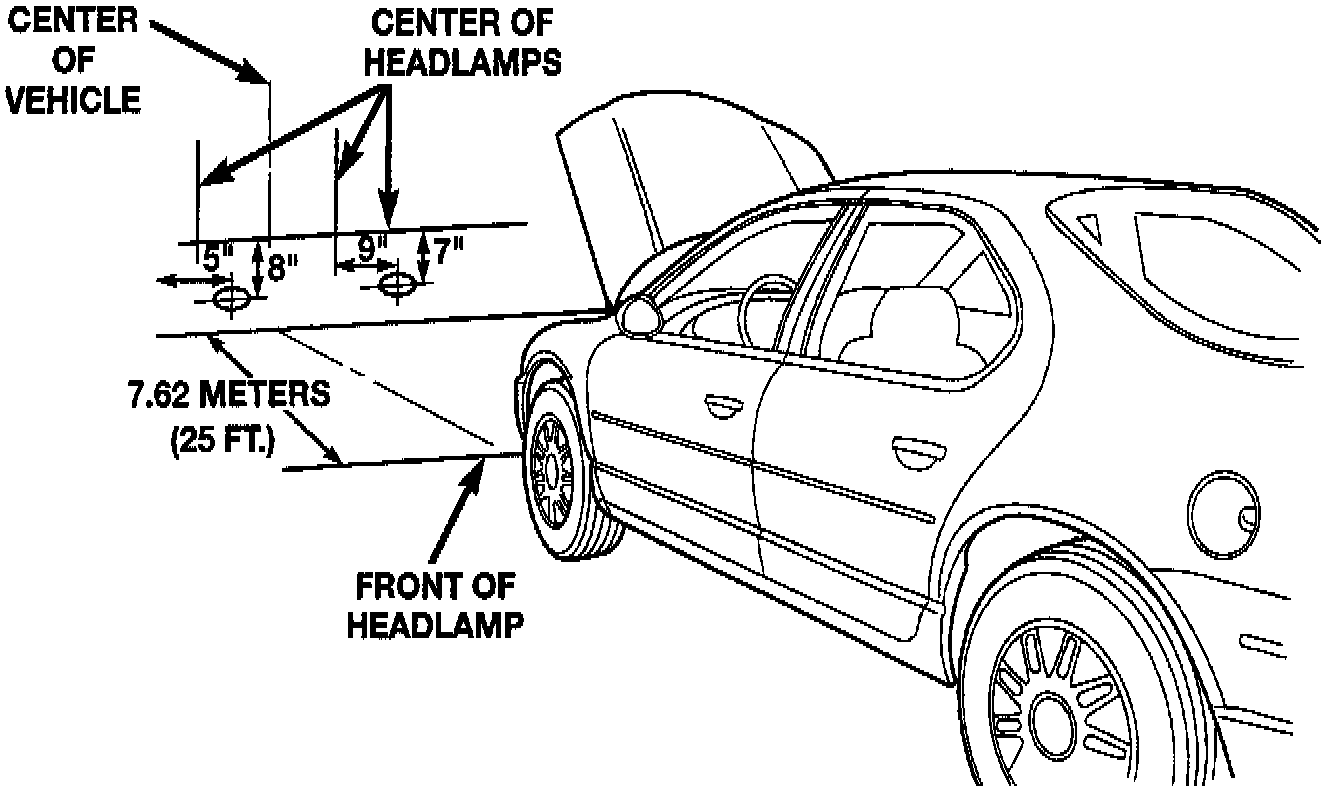 CENTER OF VEHICLE

CENTER OF HEADLAMPS

5"

8"

9"

7"

7.62 METERS (25 FT.)

FRONT OF HEADLAMP