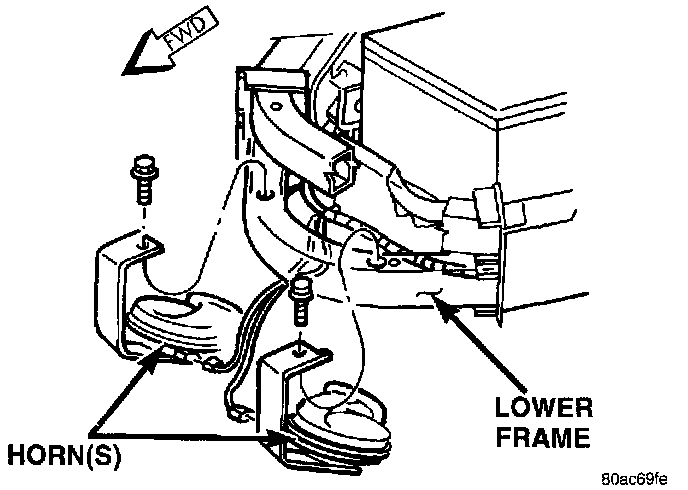 FWD

LOWER FRAME

HORN(S)

80ac69fe