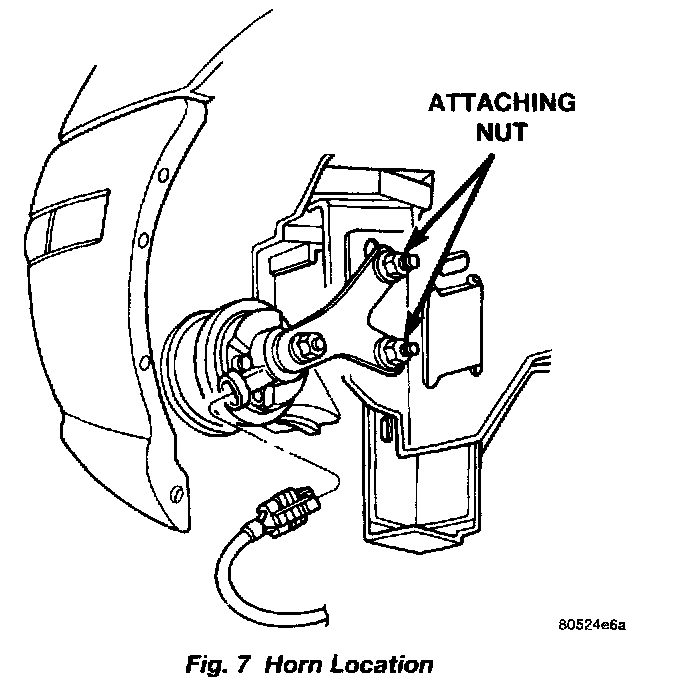 ATTACHING NUT

80524e6a

Fig. 7 Horn Location