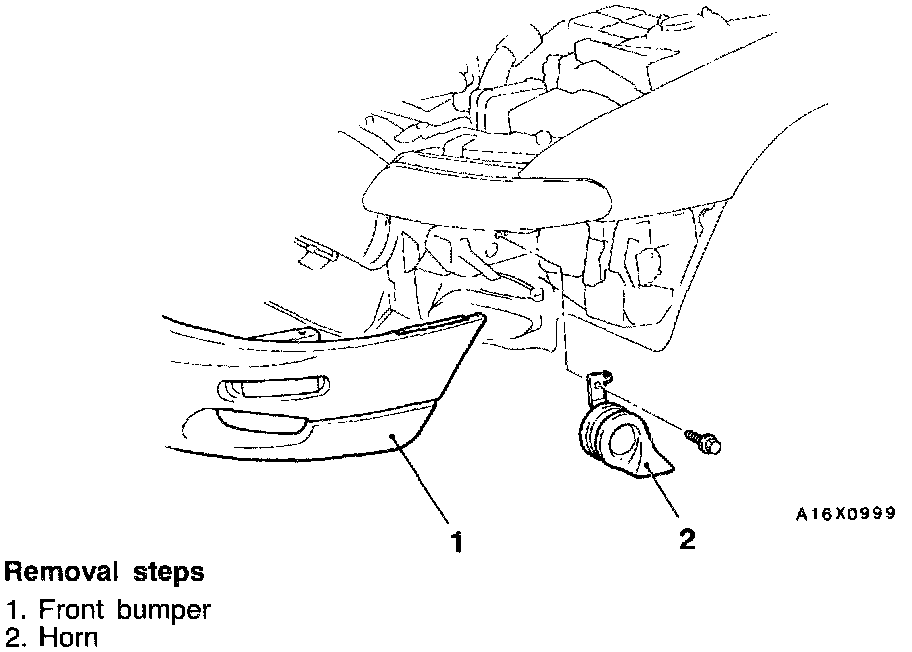 A16X0999

1

2

Removal steps

1. Front bumper
2. Horn