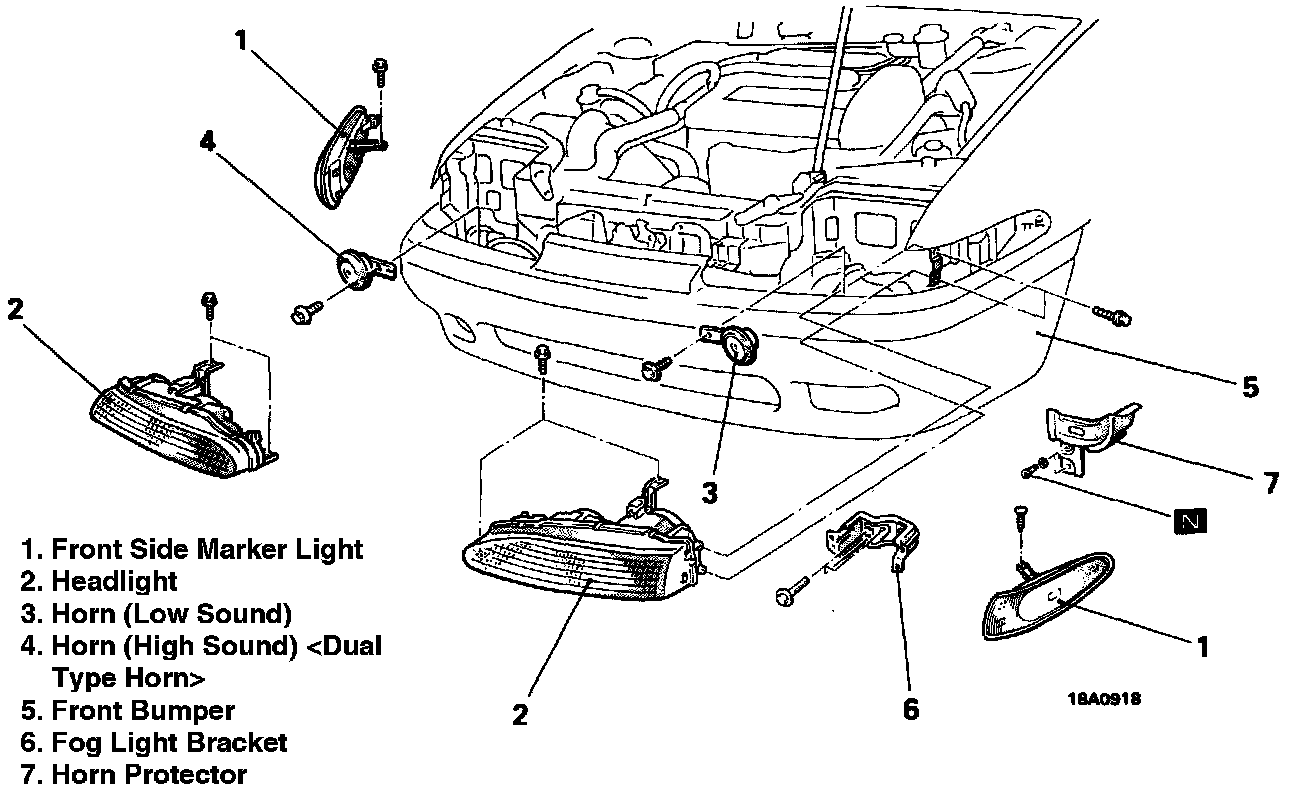 1
4
2
5
3
7
N
1
2
6
18A0918

1. Front Side Marker Light
2. Headlight
3. Horn (Low Sound)
4. Horn (High Sound) <Dual Type Horn>
5. Front Bumper
6. Fog Light Bracket
7. Horn Protector