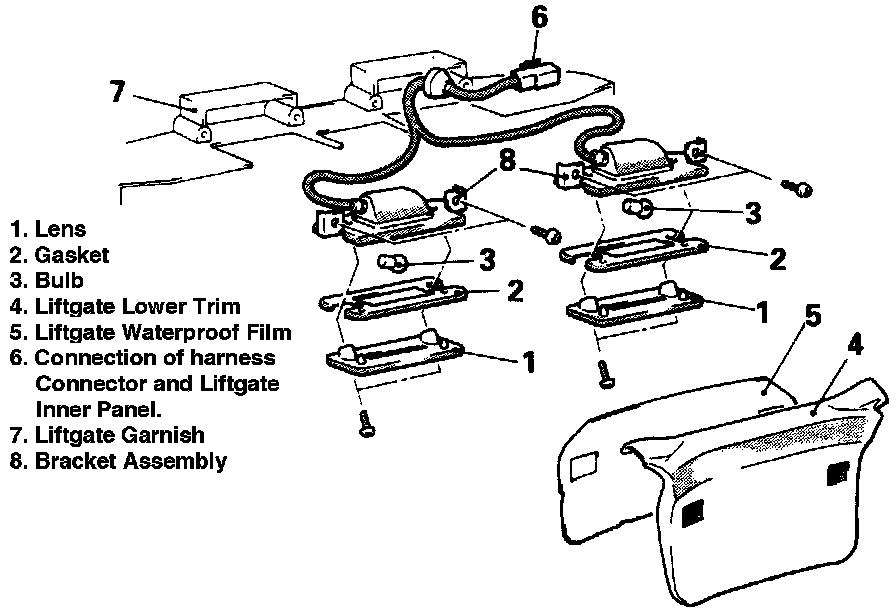 6
7
8
3
3
2
2
1
1
5
4

1. Lens
2. Gasket
3. Bulb
4. Liftgate Lower Trim
5. Liftgate Waterproof Film
6. Connection of harness Connector and Liftgate Inner Panel.
7. Liftgate Garnish
8. Bracket Assembly