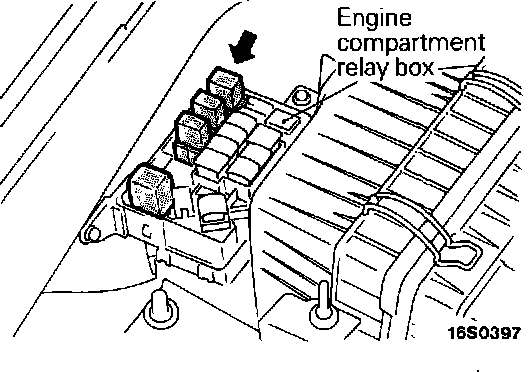 Engine compartment relay box

16S0397