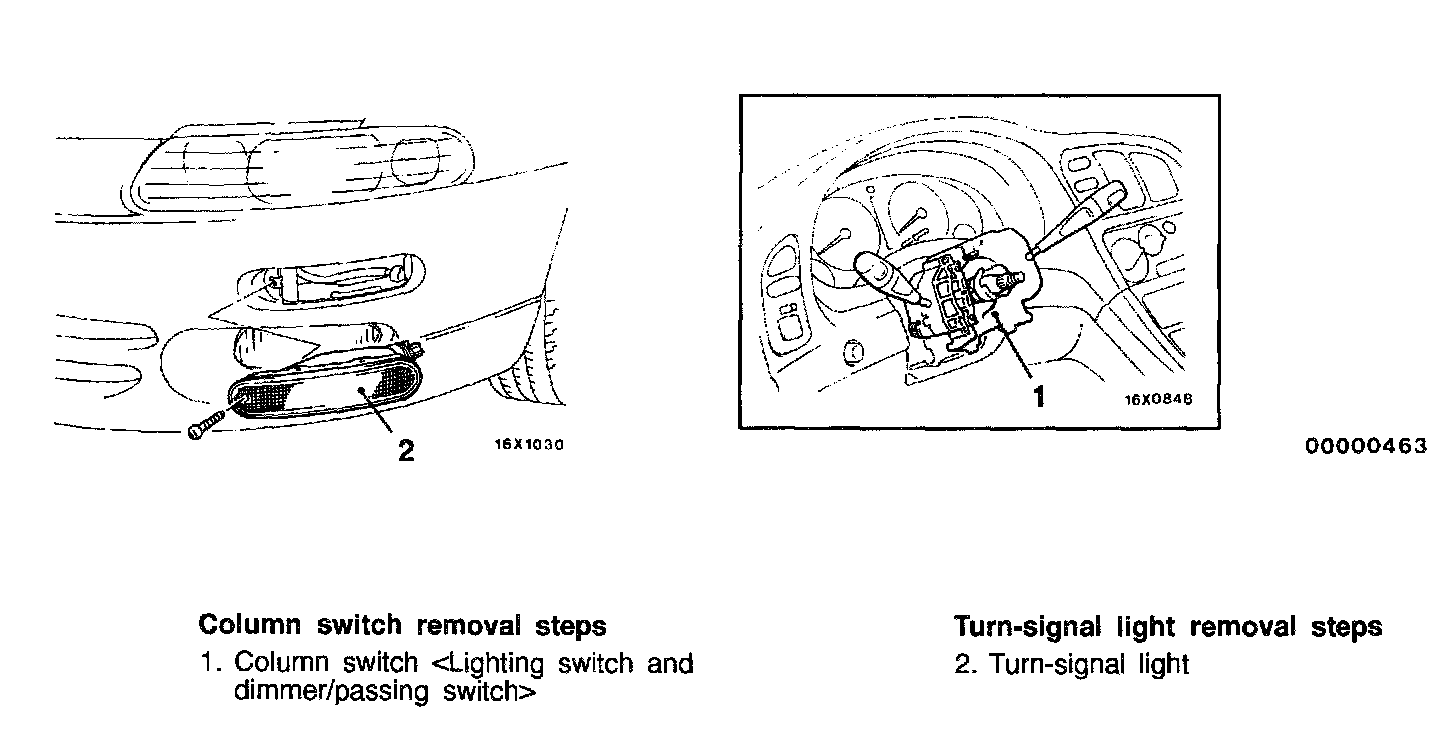 2

16X1030

1

16X0848

00000463

**Column switch removal steps**

1. Column switch <Lighting switch and dimmer/passing switch>

**Turn-signal light removal steps**

2. Turn-signal light