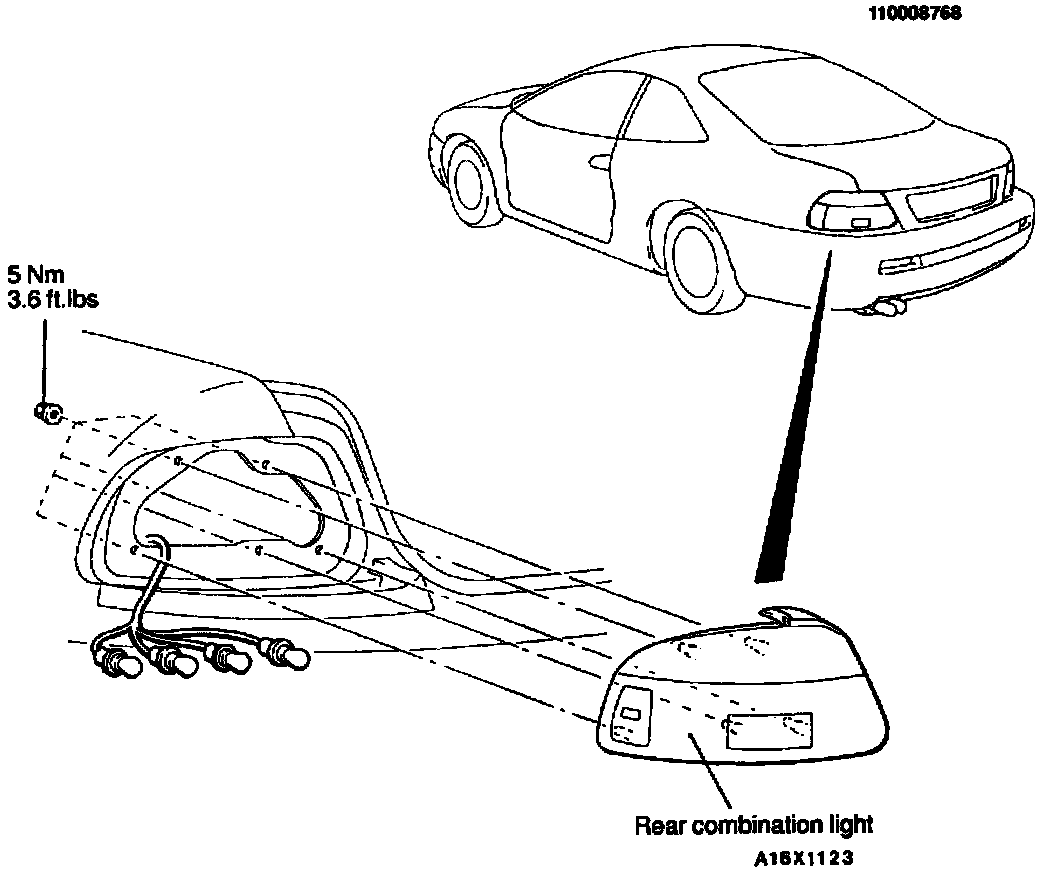 110008768

5 Nm
3.6 ft.lbs

Rear combination light

A16X1123