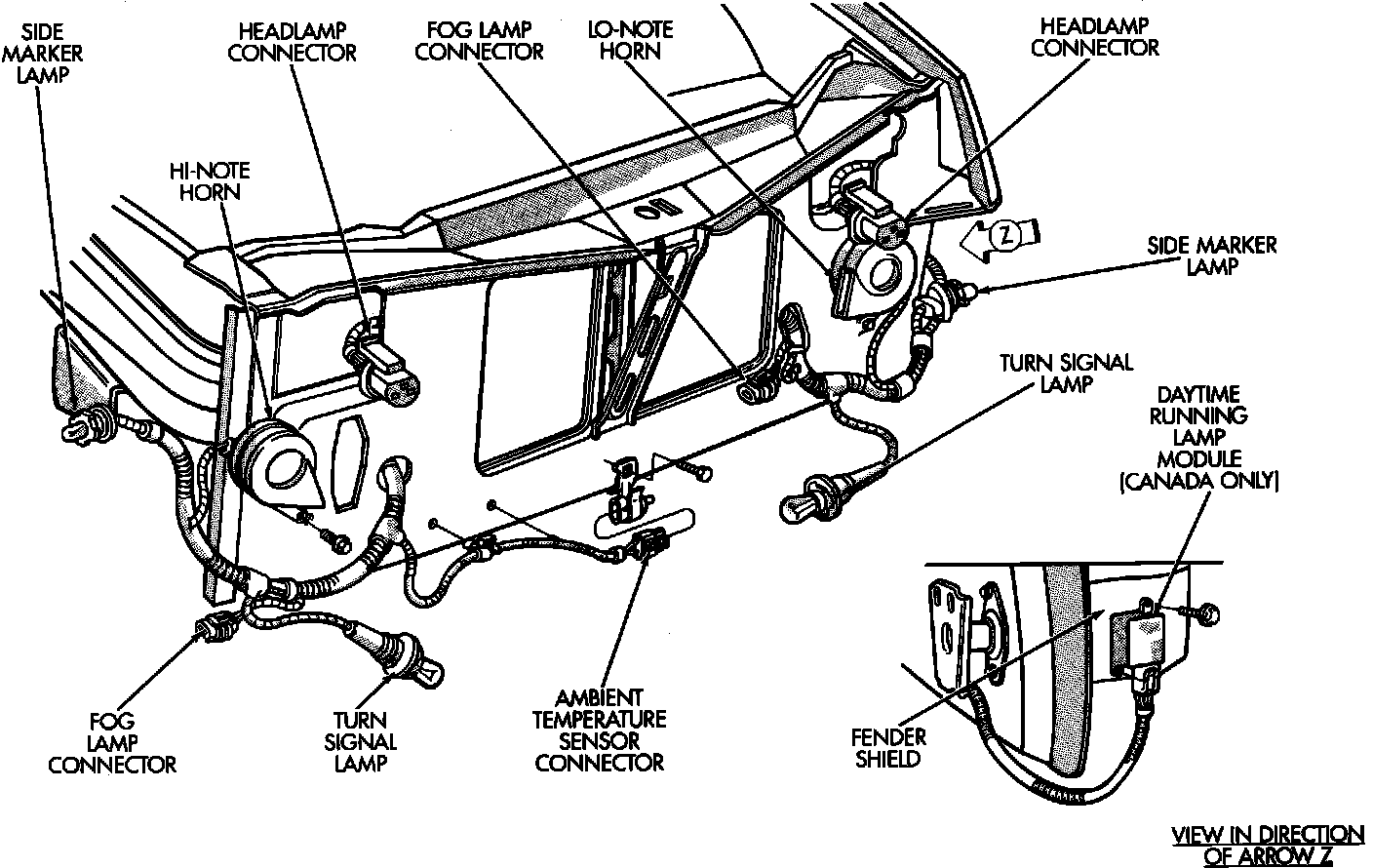 SIDE MARKER LAMP

HEADLAMP CONNECTOR

FOG LAMP CONNECTOR

LO-NOTE HORN

HEADLAMP CONNECTOR

HI-NOTE HORN

Z

SIDE MARKER LAMP

TURN SIGNAL LAMP

DAYTIME RUNNING LAMP MODULE (CANADA ONLY)

FOG LAMP CONNECTOR

TURN SIGNAL LAMP

AMBIENT TEMPERATURE SENSOR CONNECTOR

FENDER SHIELD

VIEW IN DIRECTION OF ARROW Z