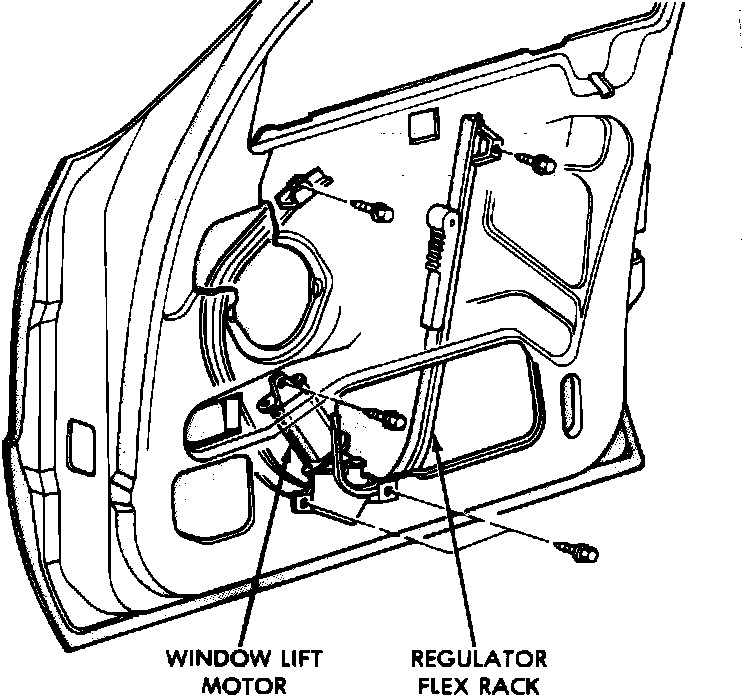 WINDOW LIFT MOTOR

REGULATOR FLEX RACK