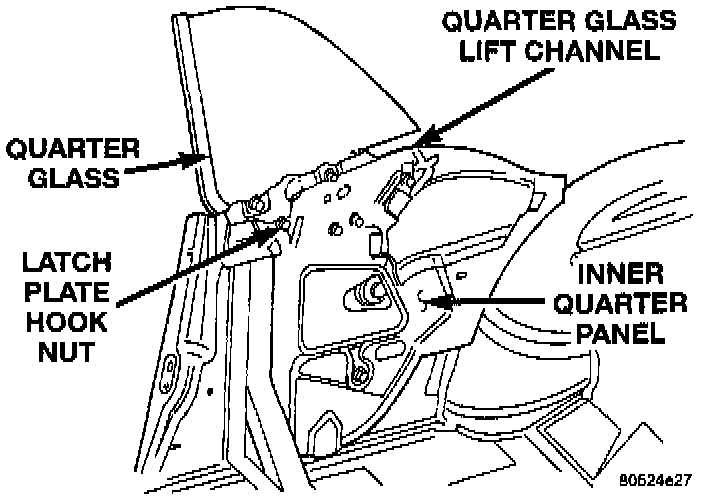 QUARTER GLASS LIFT CHANNEL

QUARTER GLASS

LATCH PLATE HOOK NUT

INNER QUARTER PANEL

80524e27