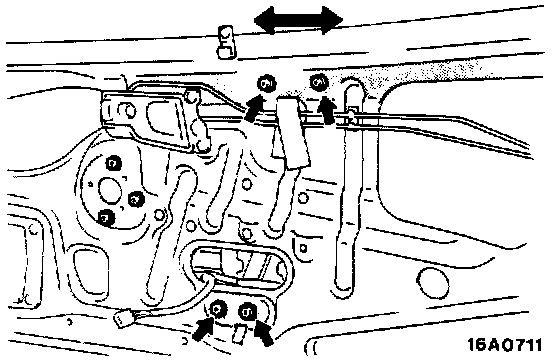 16A0711