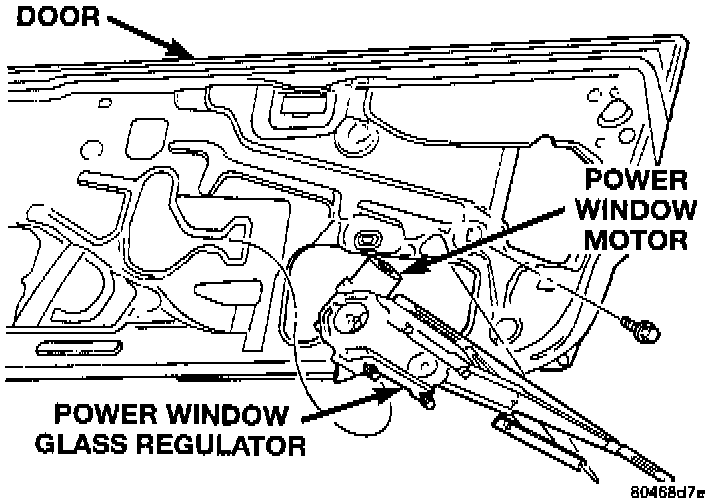 DOOR

POWER WINDOW MOTOR

POWER WINDOW GLASS REGULATOR

80468d7e