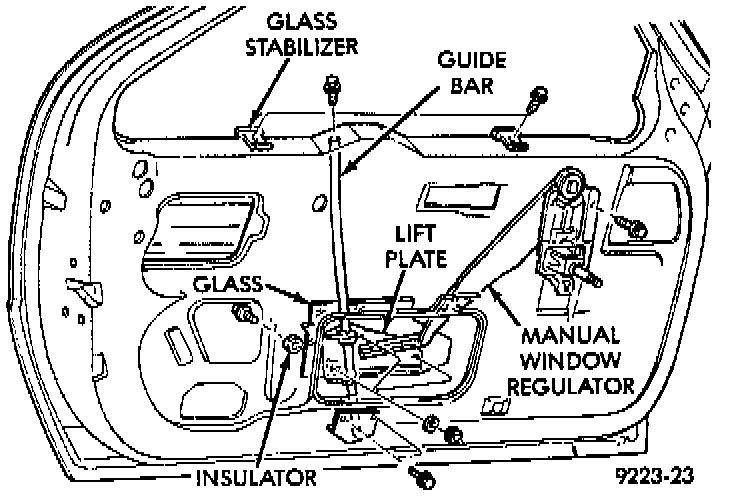 GLASS STABILIZER

GUIDE BAR

LIFT PLATE

GLASS

MANUAL WINDOW REGULATOR

INSULATOR

9223-23