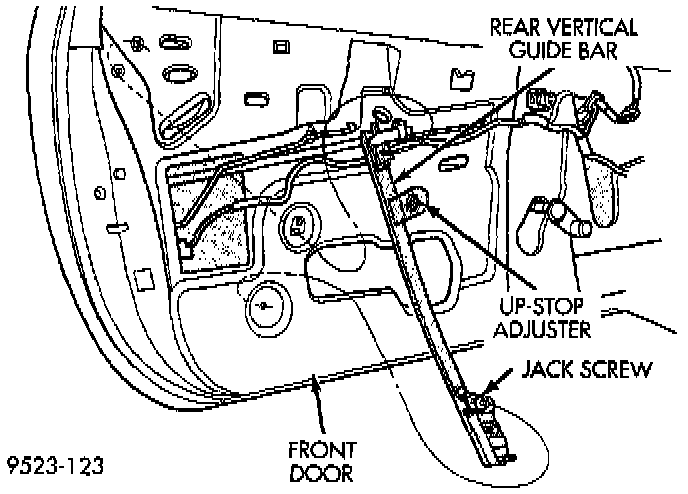 REAR VERTICAL GUIDE BAR

UP-STOP ADJUSTER

JACK SCREW

FRONT DOOR

9523-123