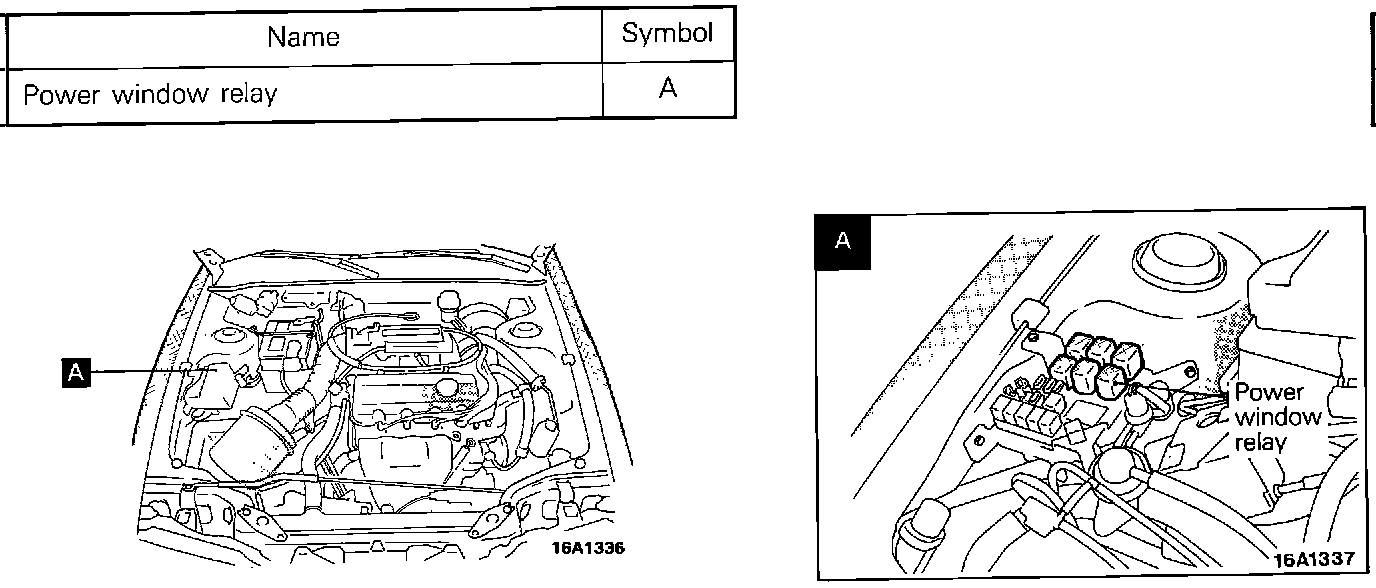 | Name | Symbol |
|---|---|
| Power window relay | A |

A

16A1336

A

Power window relay

16A1337