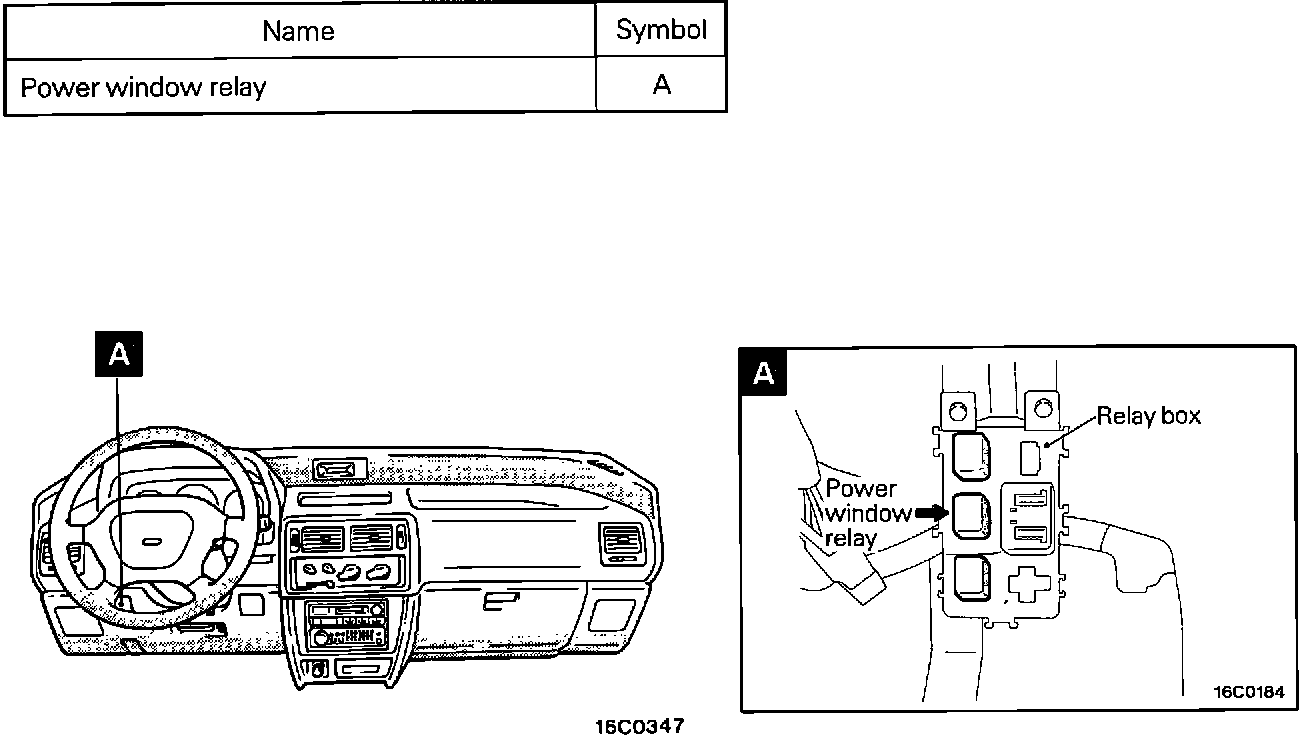 | Name | Symbol |
|---|---|
| Power window relay | A |

A

16C0347

A

Relay box

Power window relay

16C0184