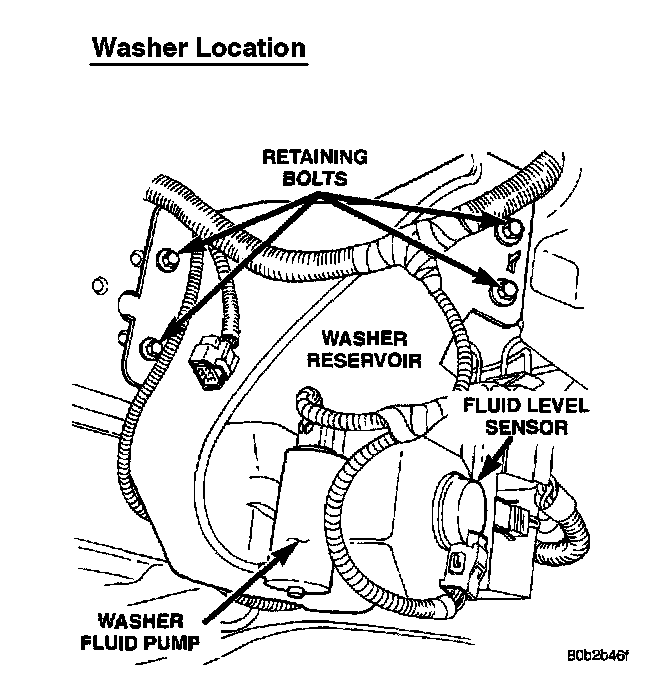 Washer Location

RETAINING BOLTS

WASHER RESERVOIR

FLUID LEVEL SENSOR

WASHER FLUID PUMP

80b2b46f