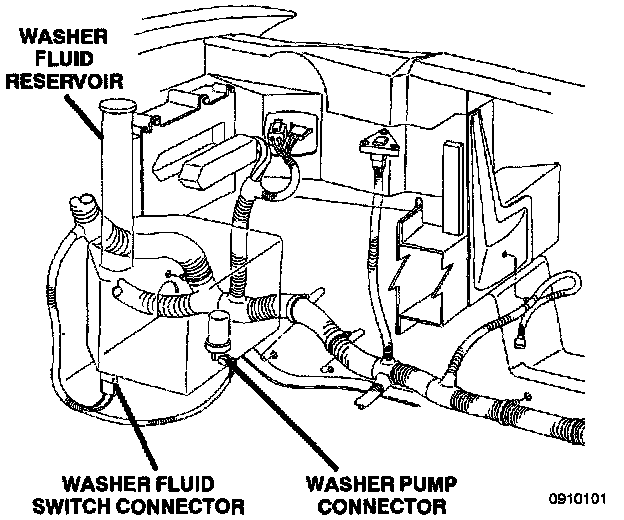 WASHER FLUID RESERVOIR

WASHER FLUID SWITCH CONNECTOR

WASHER PUMP CONNECTOR

0910101