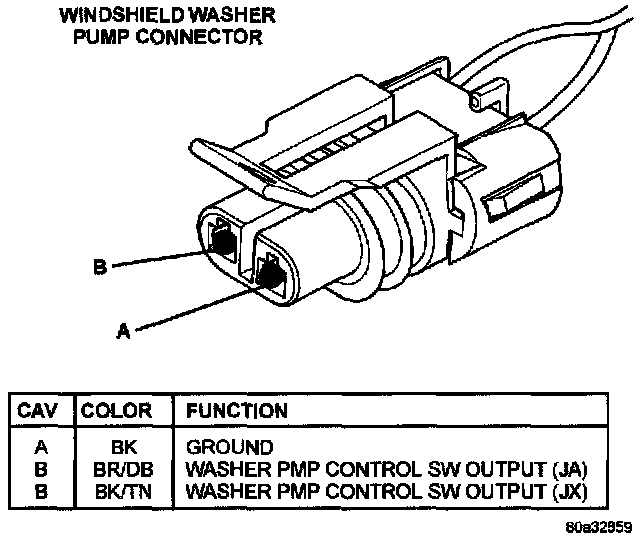 WINDSHIELD WASHER PUMP CONNECTOR

B

A

| CAV | COLOR | FUNCTION |
|---|---|---|
| A | BK | GROUND |
| B | BR/DB | WASHER PMP CONTROL SW OUTPUT (JA) |
| B | BK/TN | WASHER PMP CONTROL SW OUTPUT (JX) |

80a32959