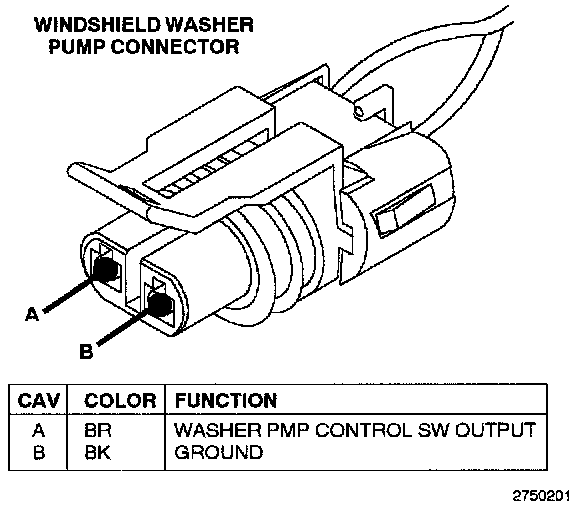 WINDSHIELD WASHER PUMP CONNECTOR

A

B

| CAV | COLOR | FUNCTION |
|---|---|---|
| A | BR | WASHER PMP CONTROL SW OUTPUT |
| B | BK | GROUND |

2750201