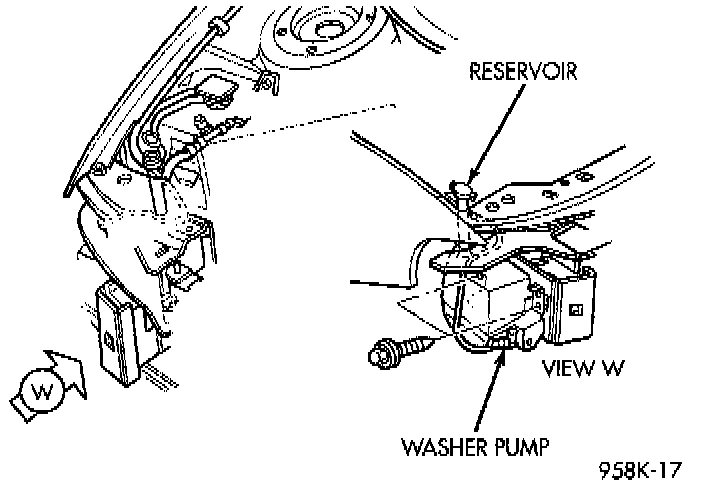 RESERVOIR

W

VIEW W

WASHER PUMP

958K-17