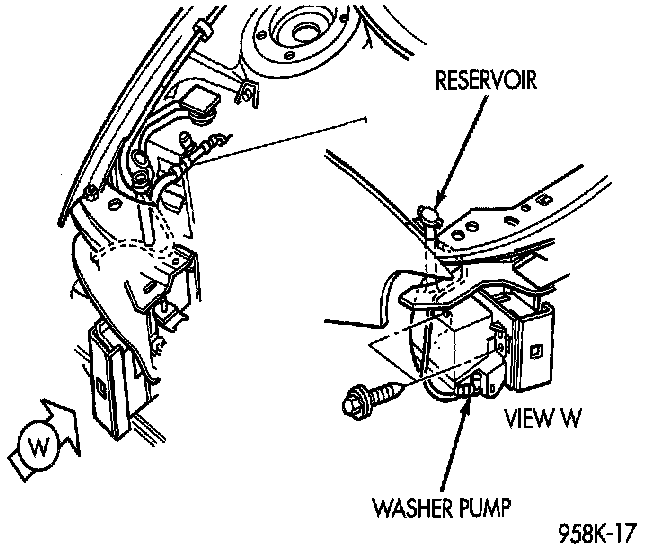 RESERVOIR

W

VIEW W

WASHER PUMP

958K-17