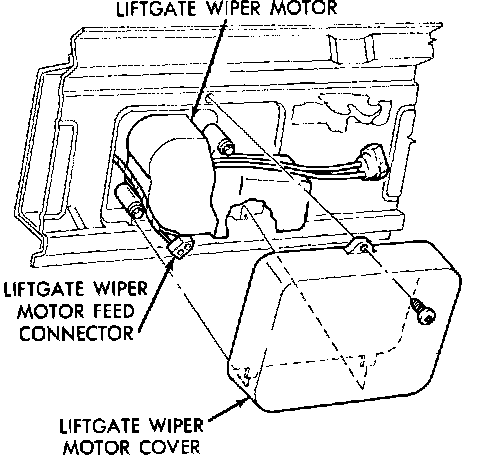 LIFTGATE WIPER MOTOR

LIFTGATE WIPER MOTOR FEED CONNECTOR

LIFTGATE WIPER MOTOR COVER