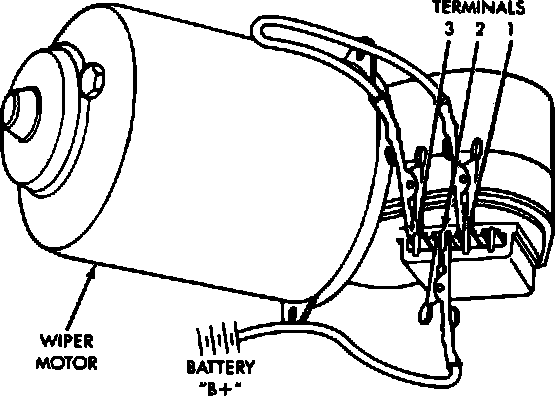 TERMINALS
3 2 1

WIPER MOTOR

BATTERY "B+"