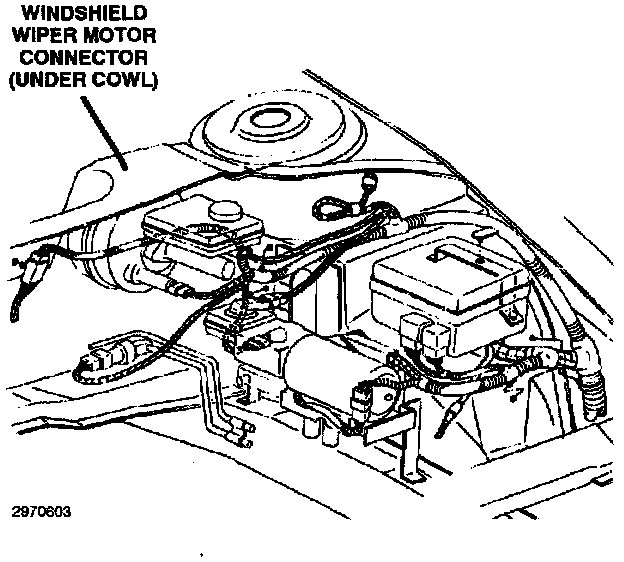 WINDSHIELD WIPER MOTOR CONNECTOR (UNDER COWL)

2970603