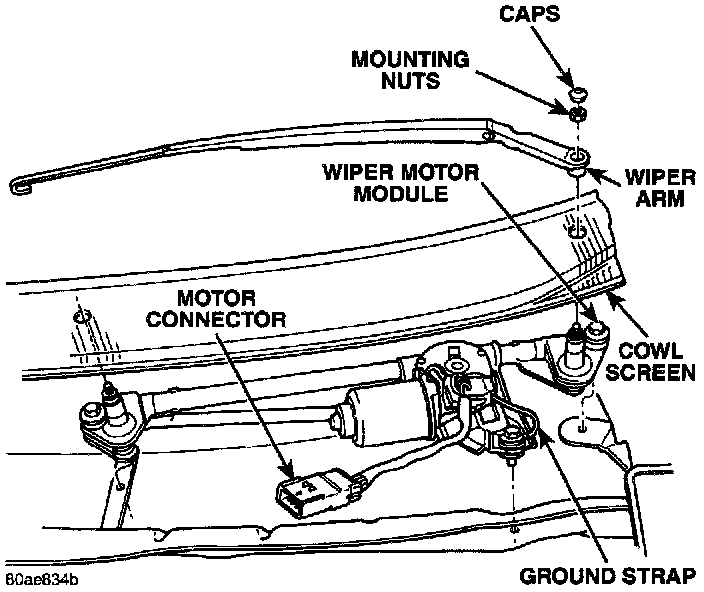 CAPS

MOUNTING NUTS

WIPER MOTOR MODULE

WIPER ARM

MOTOR CONNECTOR

COWL SCREEN

GROUND STRAP

80ae834b