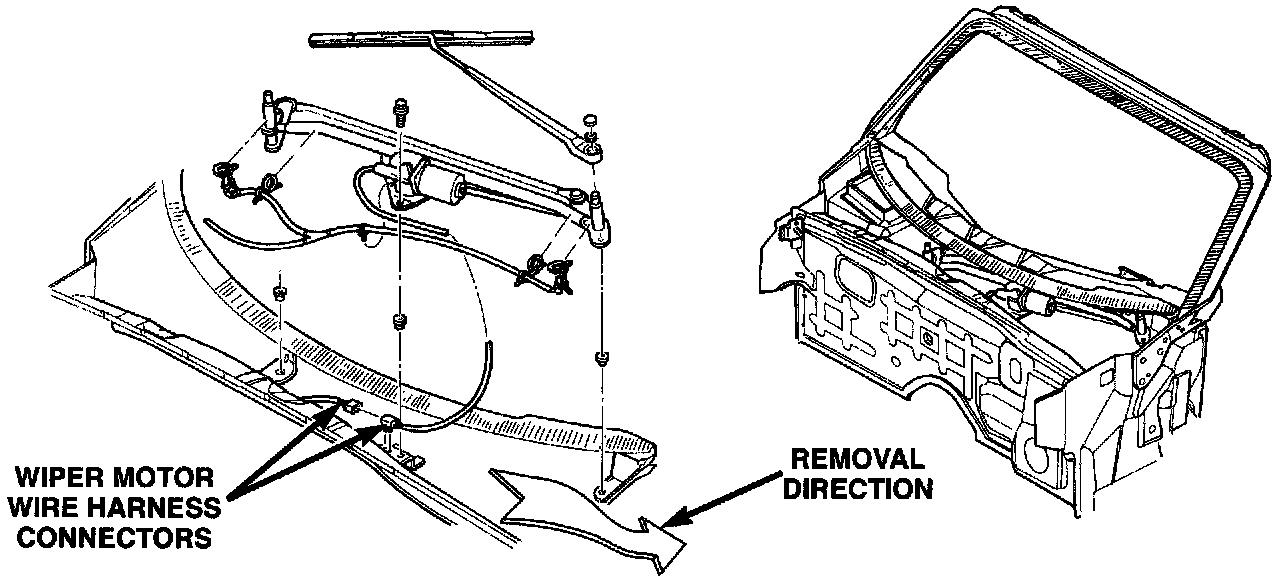 WIPER MOTOR
WIRE HARNESS
CONNECTORS

REMOVAL
DIRECTION