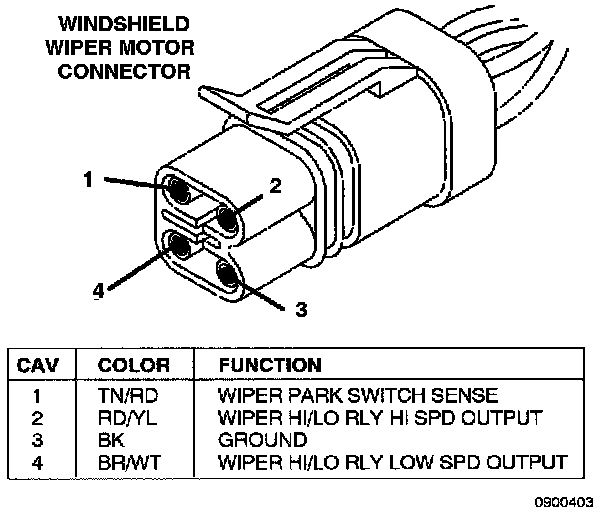 WINDSHIELD WIPER MOTOR CONNECTOR

1
2
4
3

| CAV | COLOR | FUNCTION |
|---|---|---|
| 1 | TN/RD | WIPER PARK SWITCH SENSE |
| 2 | RD/YL | WIPER HI/LO RLY HI SPD OUTPUT |
| 3 | BK | GROUND |
| 4 | BR/WT | WIPER HI/LO RLY LOW SPD OUTPUT |

0900403