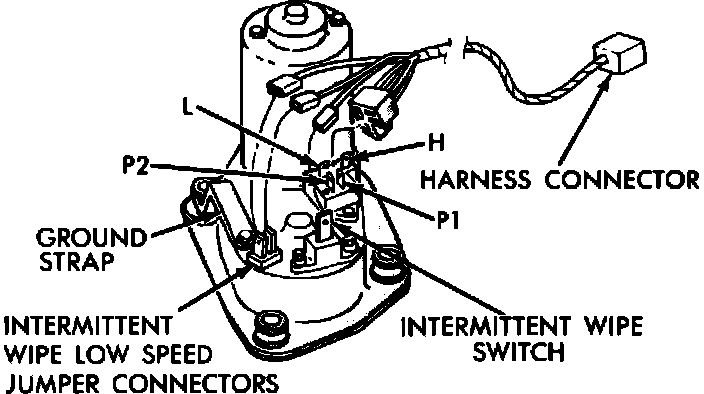 L

H

P2

HARNESS CONNECTOR

P1

GROUND STRAP

INTERMITTENT WIPE LOW SPEED JUMPER CONNECTORS

INTERMITTENT WIPE SWITCH