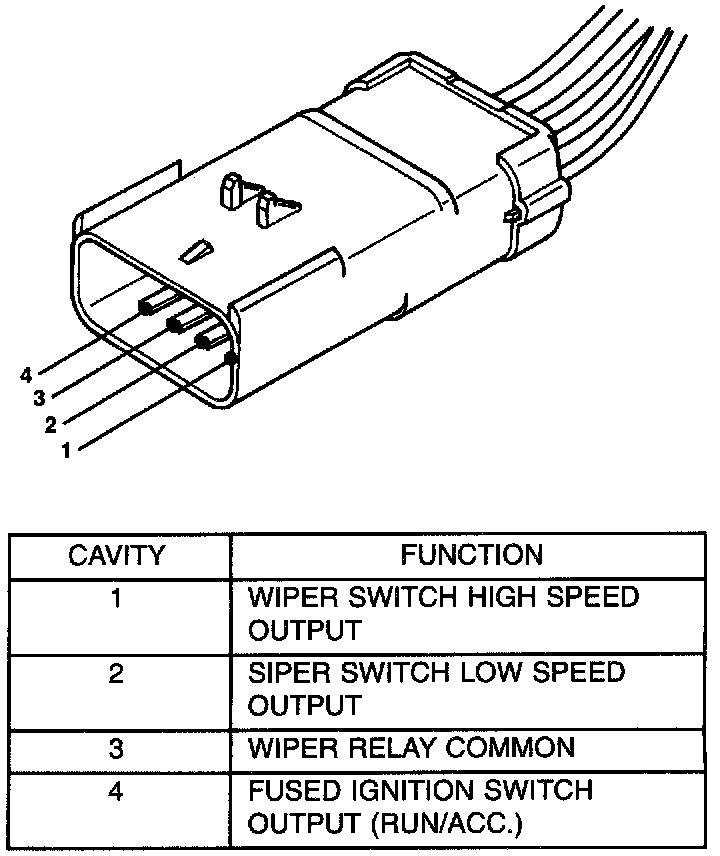 4
3
2
1

| CAVITY | FUNCTION |
|---|---|
| 1 | WIPER SWITCH HIGH SPEED OUTPUT |
| 2 | SIPER SWITCH LOW SPEED OUTPUT |
| 3 | WIPER RELAY COMMON |
| 4 | FUSED IGNITION SWITCH OUTPUT (RUN/ACC.) |