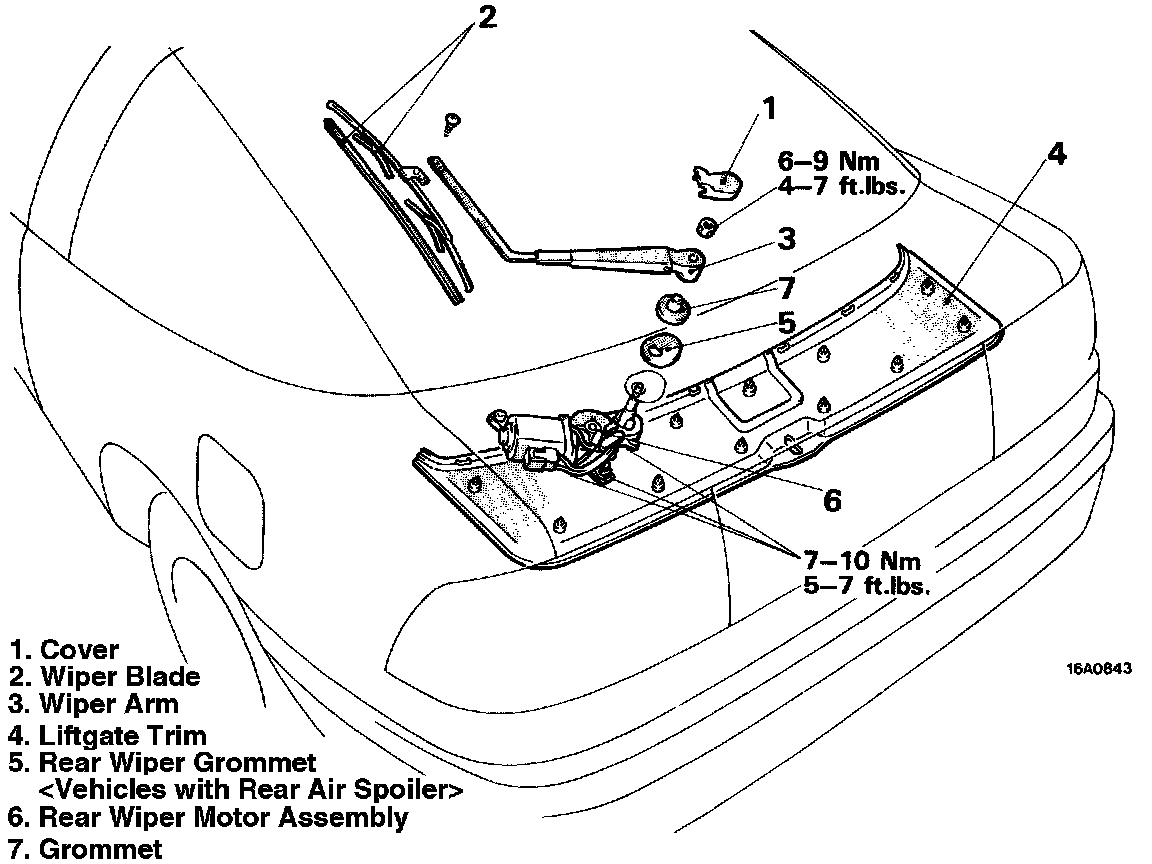 2

1

6–9 Nm
4–7 ft.lbs.

4

3

7

5

6

7–10 Nm
5–7 ft.lbs.

16A0843

1. Cover
2. Wiper Blade
3. Wiper Arm
4. Liftgate Trim
5. Rear Wiper Grommet <Vehicles with Rear Air Spoiler>
6. Rear Wiper Motor Assembly
7. Grommet