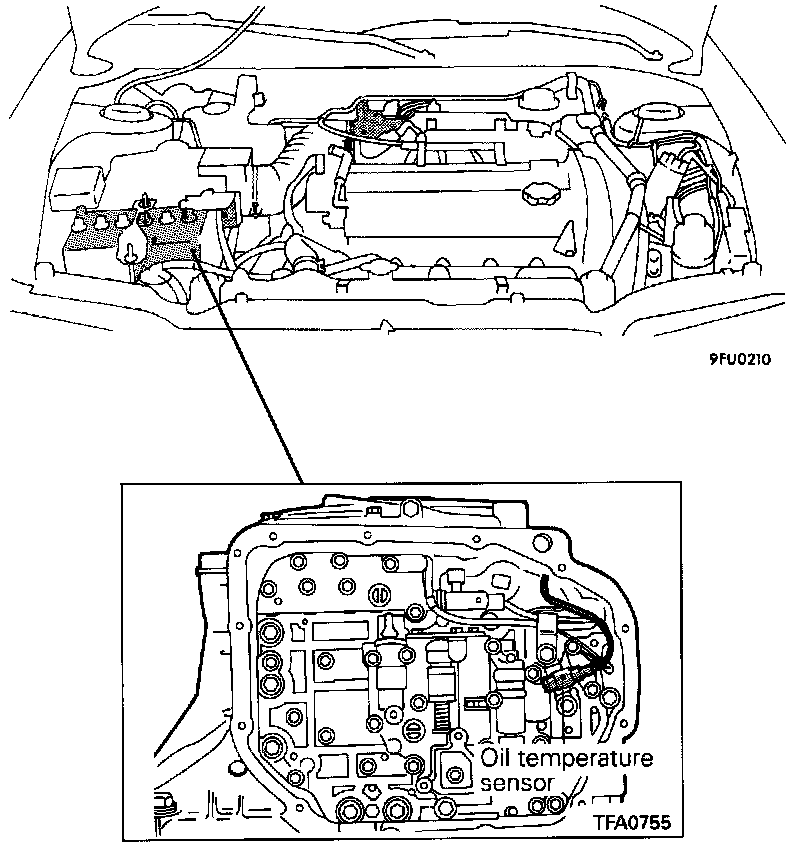 9FU0210

Oil temperature sensor

TFA0755