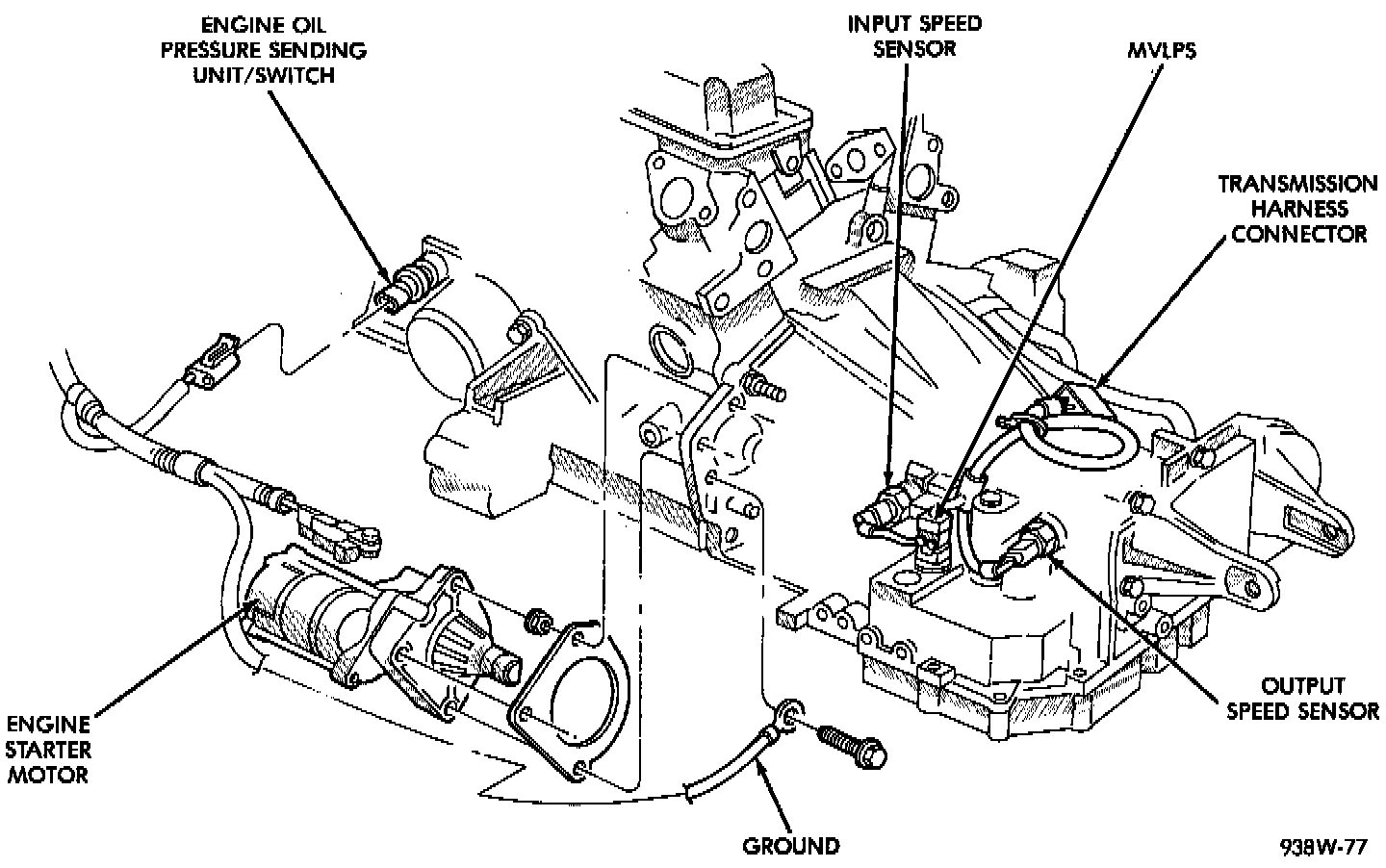 ENGINE OIL PRESSURE SENDING UNIT/SWITCH

INPUT SPEED SENSOR

MVLPS

TRANSMISSION HARNESS CONNECTOR

ENGINE STARTER MOTOR

OUTPUT SPEED SENSOR

GROUND

938W-77