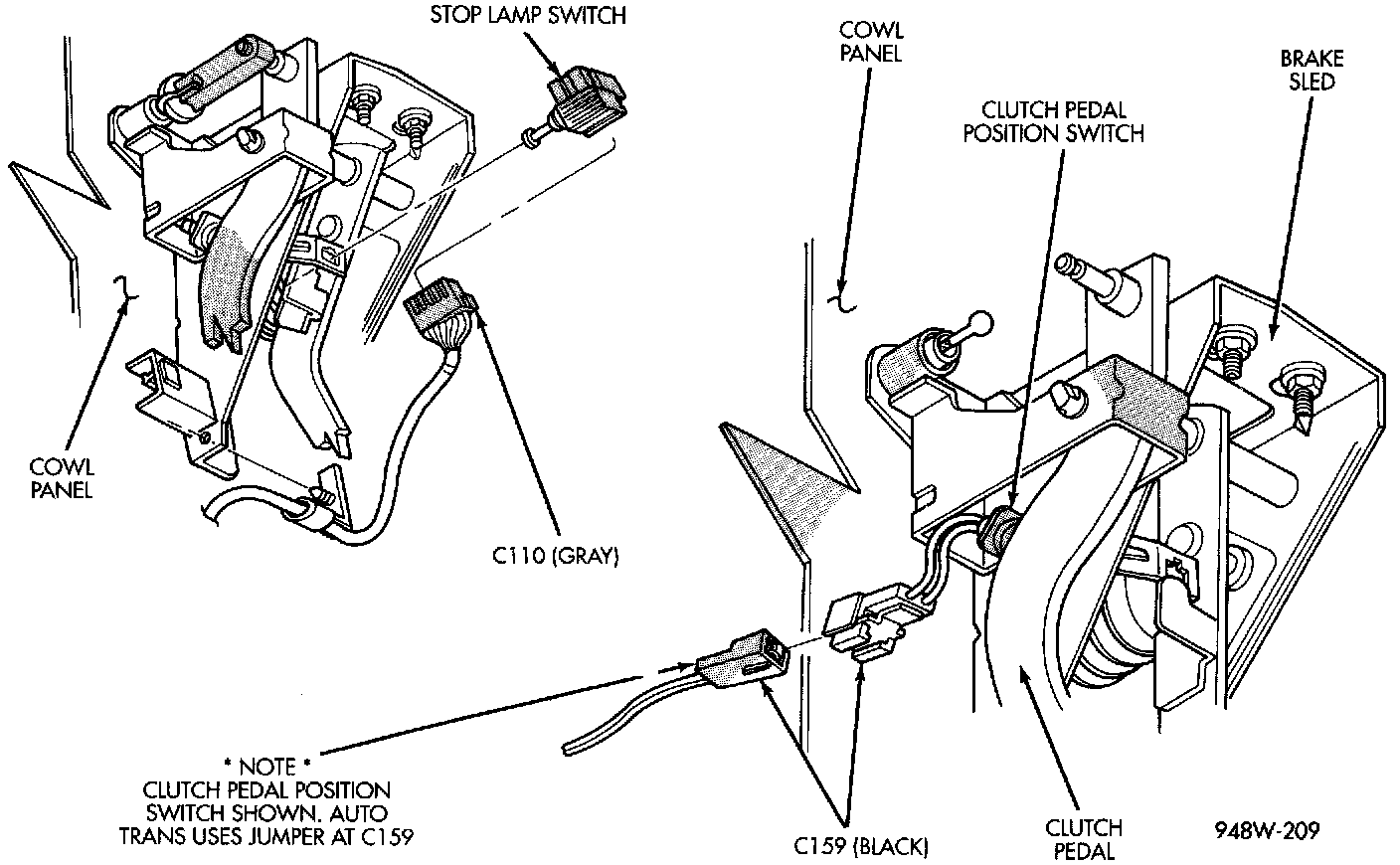 STOP LAMP SWITCH

COWL PANEL

BRAKE SLED

CLUTCH PEDAL POSITION SWITCH

COWL PANEL

C110 (GRAY)

* NOTE *
CLUTCH PEDAL POSITION SWITCH SHOWN. AUTO TRANS USES JUMPER AT C159

C159 (BLACK)

CLUTCH PEDAL

948W-209