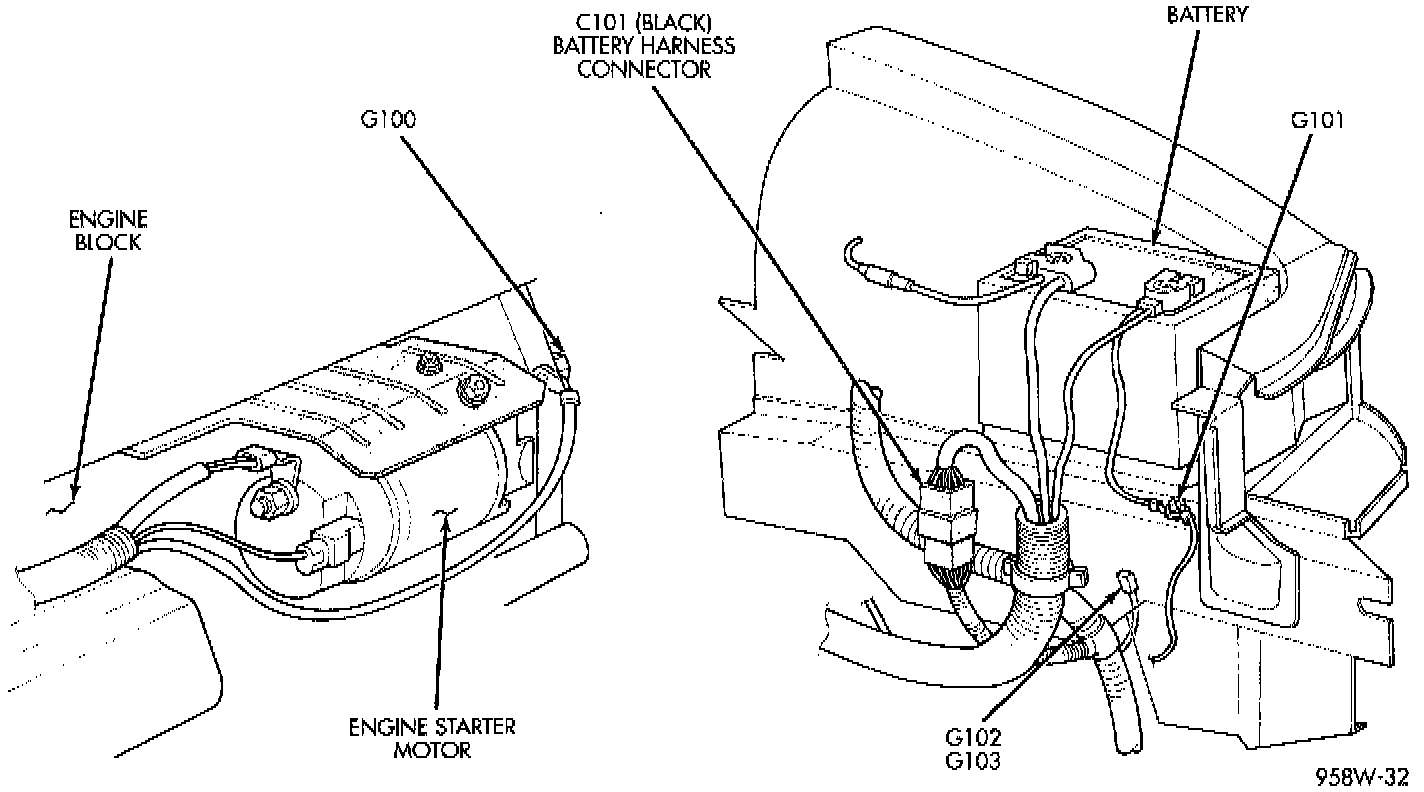 C101 (BLACK)
BATTERY HARNESS
CONNECTOR

BATTERY

G100

G101

ENGINE
BLOCK

ENGINE STARTER
MOTOR

G102
G103

958W-32