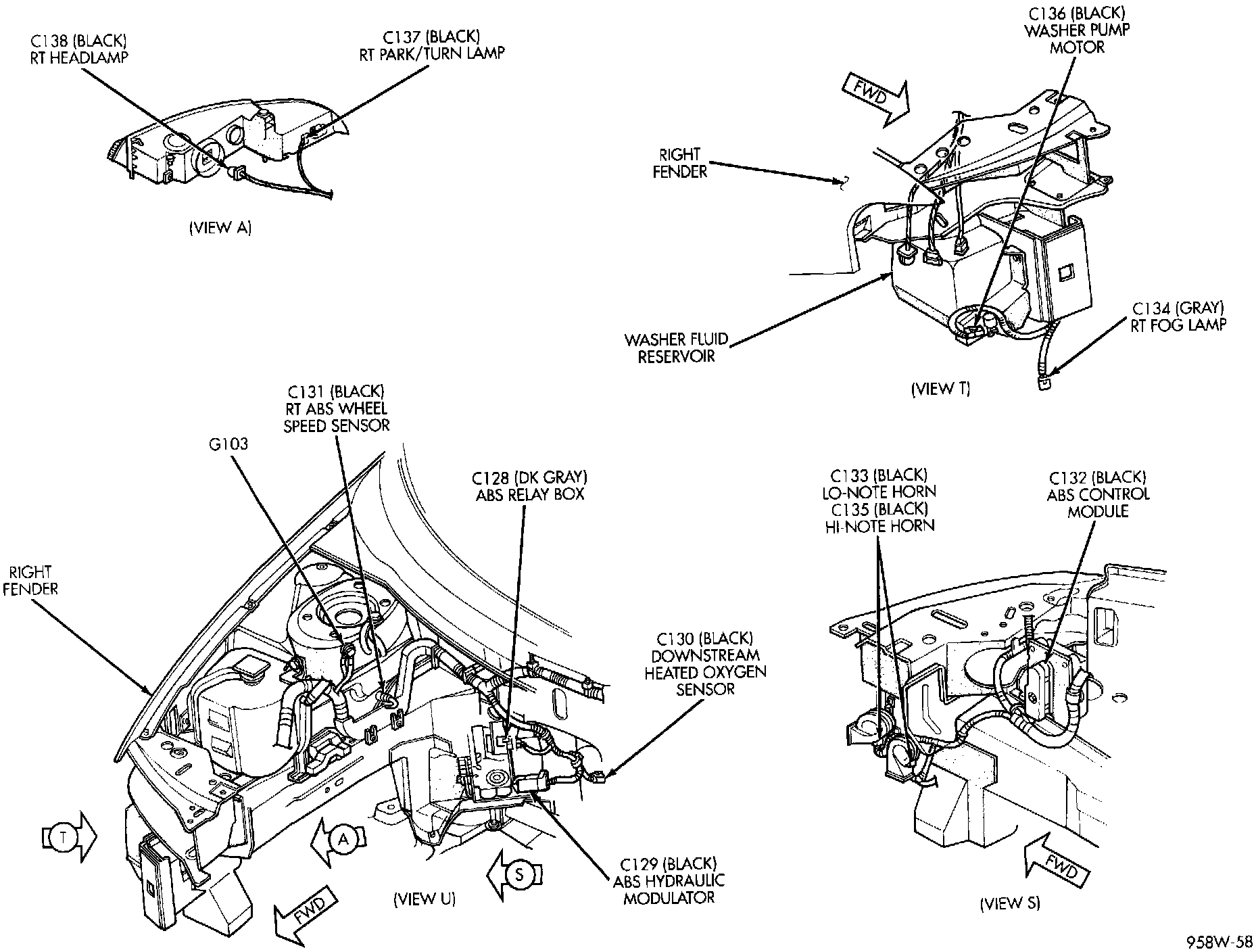 C138 (BLACK)
RT HEADLAMP

C137 (BLACK)
RT PARK/TURN LAMP

(VIEW A)

C136 (BLACK)
WASHER PUMP
MOTOR

FWD

RIGHT
FENDER

WASHER FLUID
RESERVOIR

C134 (GRAY)
RT FOG LAMP

(VIEW T)

C131 (BLACK)
RT ABS WHEEL
SPEED SENSOR

G103

C128 (DK GRAY)
ABS RELAY BOX

RIGHT
FENDER

C130 (BLACK)
DOWNSTREAM
HEATED OXYGEN
SENSOR

T

A

S

FWD

(VIEW U)

C129 (BLACK)
ABS HYDRAULIC
MODULATOR

C133 (BLACK)
LO-NOTE HORN
C135 (BLACK)
HI-NOTE HORN

C132 (BLACK)
ABS CONTROL
MODULE

FWD

(VIEW S)

958W-58