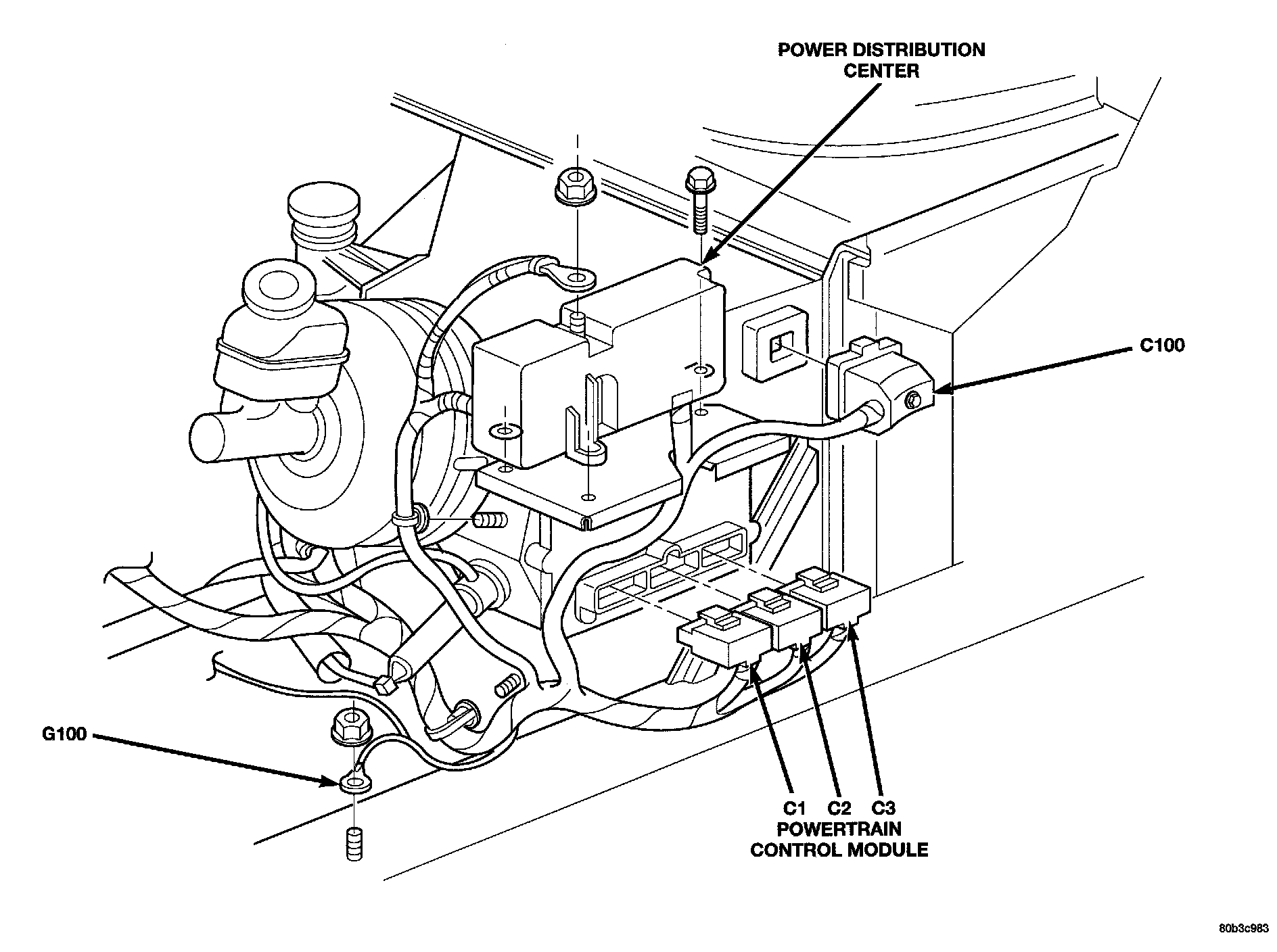 POWER DISTRIBUTION CENTER

C100

G100

C1 C2 C3
POWERTRAIN CONTROL MODULE

80b3c983